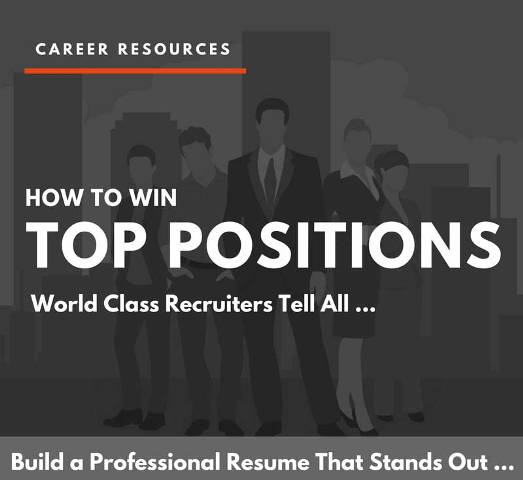 CAREER RESOURCES

HOW TO WIN
TOP POSITIONS

World Class Recruiters Tell All ...

Build a Professional Resume That Stands Out ...