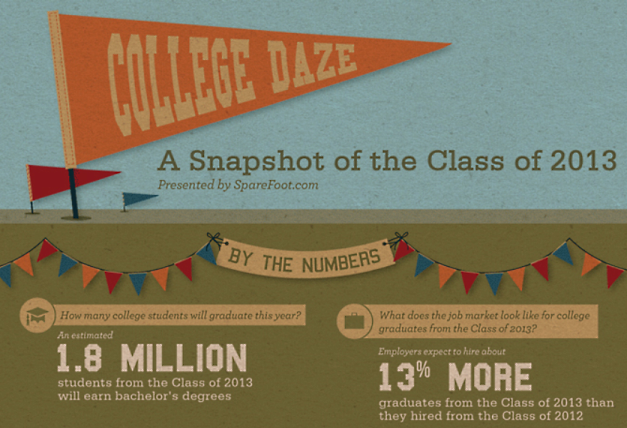 COLLEGE DAZE

A Snapshot of the Class of 2013

Presented by SpareFoot.com

BY THE NUMBERS

How many college students will graduate this year?

An estimated

1.8 MILLION

students from the Class of 2013 will earn bachelor's degrees

What does the job market look like for college graduates from the Class of 2013?

Employers expect to hire about

13% MORE

graduates from the Class of 2013 than they hired from the Class of 2012